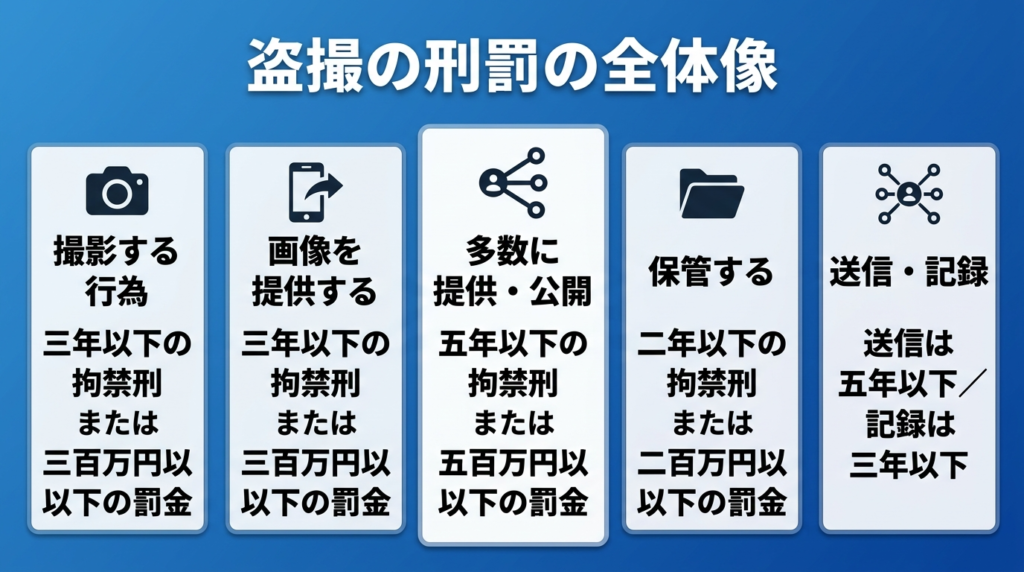 盗撮の刑罰の全体像

撮影する行為

三年以下の拘禁刑または三百万円以以下の罰金

画像を提供する

三年以下の拘禁刑または三百万円以以下の罰金

多数に提供・公開

五年以下の拘禁刑または五百万円以以下の罰金

保管する

二年以下の拘禁刑または二百万円以以下の罰金

送信・記録

送信は五年以下／記録は三年以下