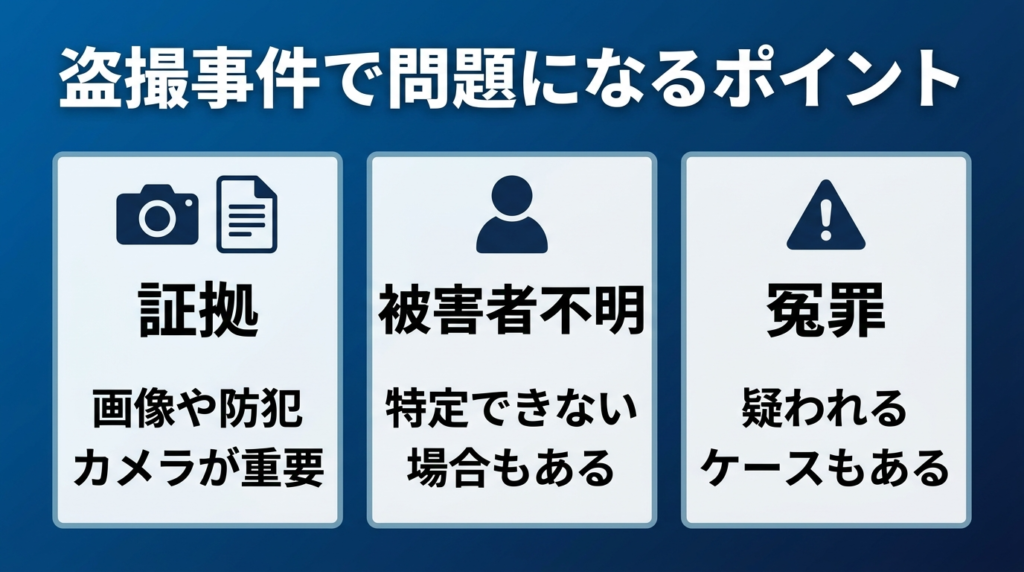 盗撮事件で問題になるポイント

証拠

画像や防犯カメラが重要

被害者不明

特定できない場合もある

冤罪

疑われるケースもある