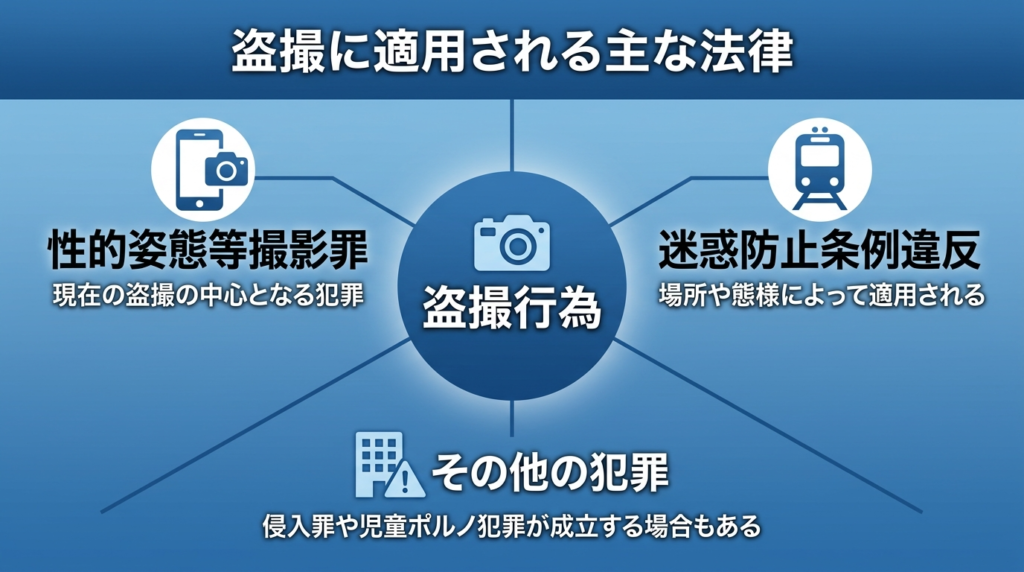 盗撮に適用される主な法律

性的姿態等撮影罪
現在の盗撮の中心となる犯罪

盗撮行為

迷惑防止条例違反
場所や態様によって適用される

その他の犯罪
侵入罪や児童ポルノ犯罪が成立する場合もある