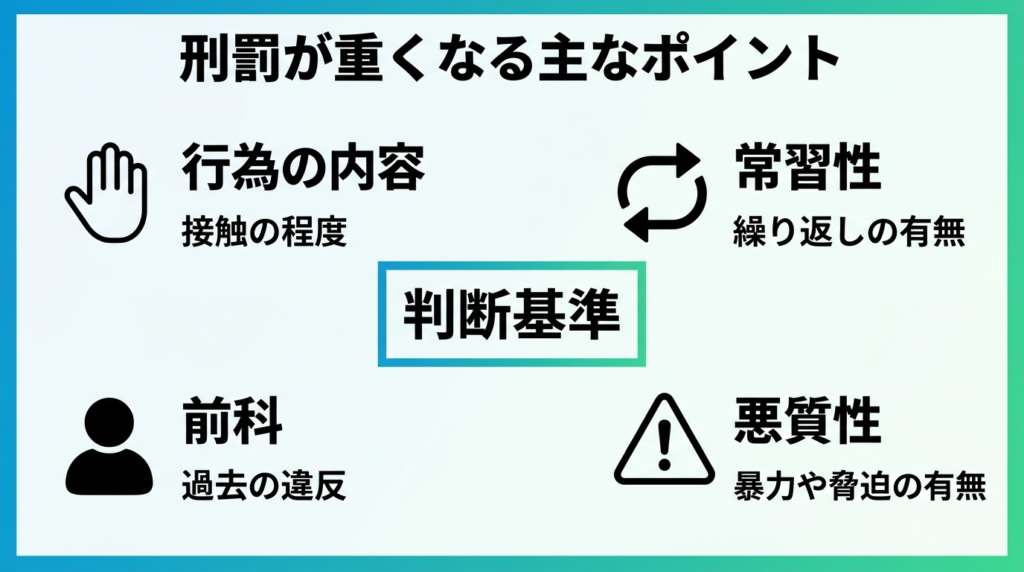 刑罰が重くなる主なポイント

行為の内容
接触の程度

常習性
繰り返しの有無

判断基準

前科
過去の違反

悪質性
暴力や脅迫の有無