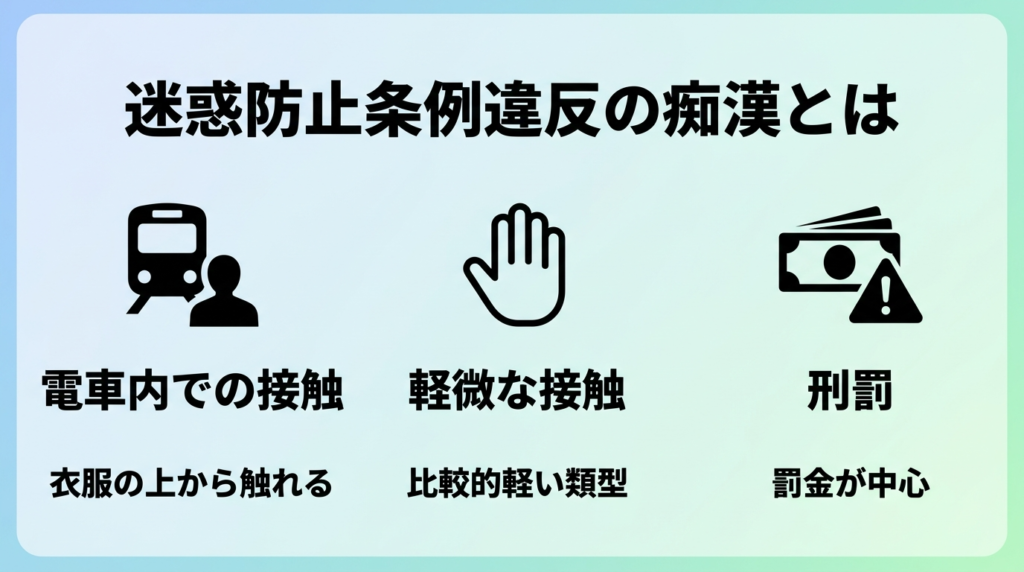 迷惑防止条例違反の痴漢とは

電車内での接触

衣服の上から触れる

軽微な接触

比較的軽い類型

刑罰

罰金が中心