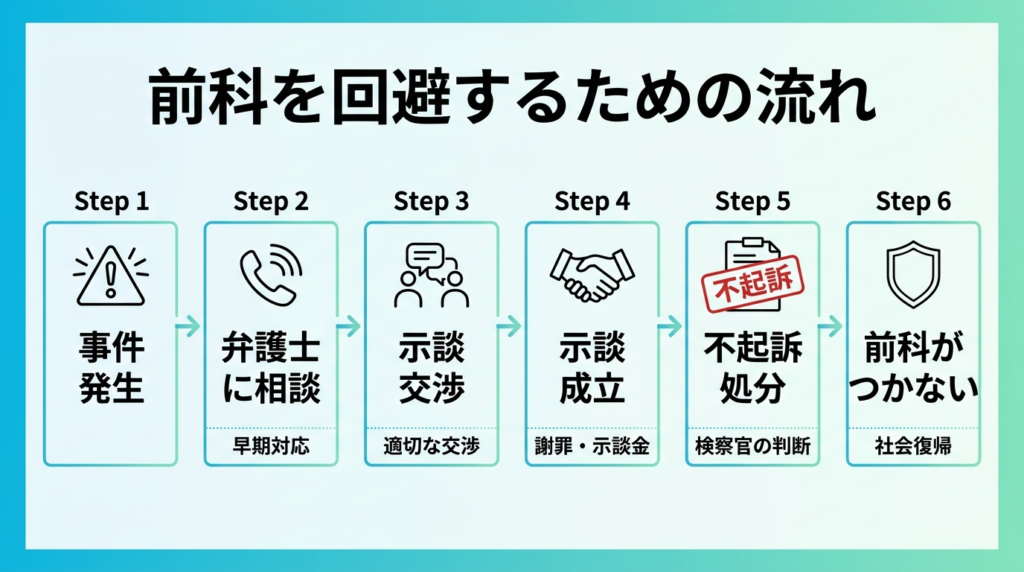 前科を回避するための流れ

Step 1
事件発生

Step 2
弁護士に相談
早期対応

Step 3
示談交渉
適切な交渉

Step 4
示談成立
謝罪・示談金

Step 5
不起訴
不起訴処分
検察官の判断

Step 6
前科がつかない
社会復帰