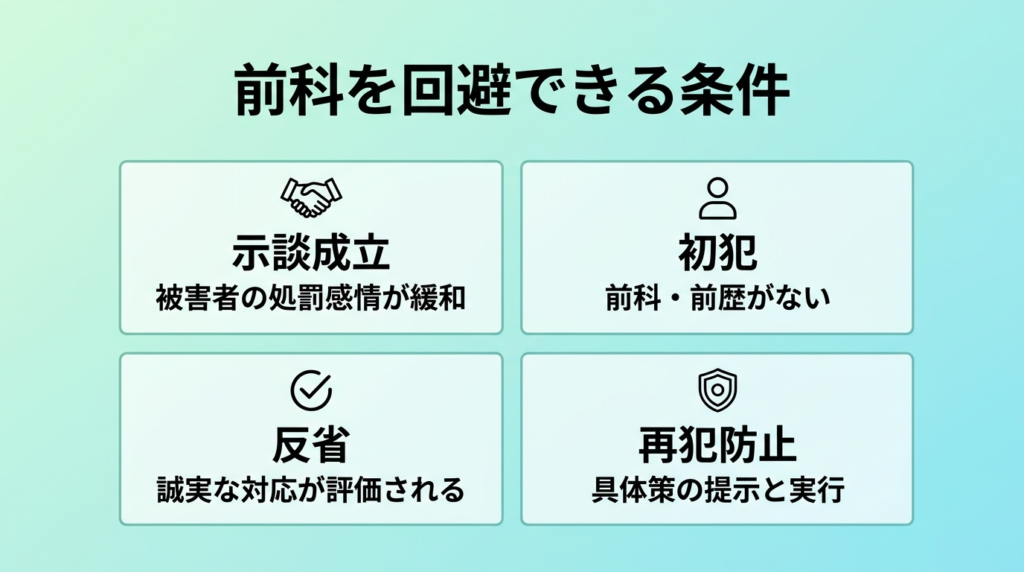 前科を回避できる条件

示談成立
被害者の処罰感情が緩和

初犯
前科・前歴がない

反省
誠実な対応が評価される

再犯防止
具体策の提示と実行