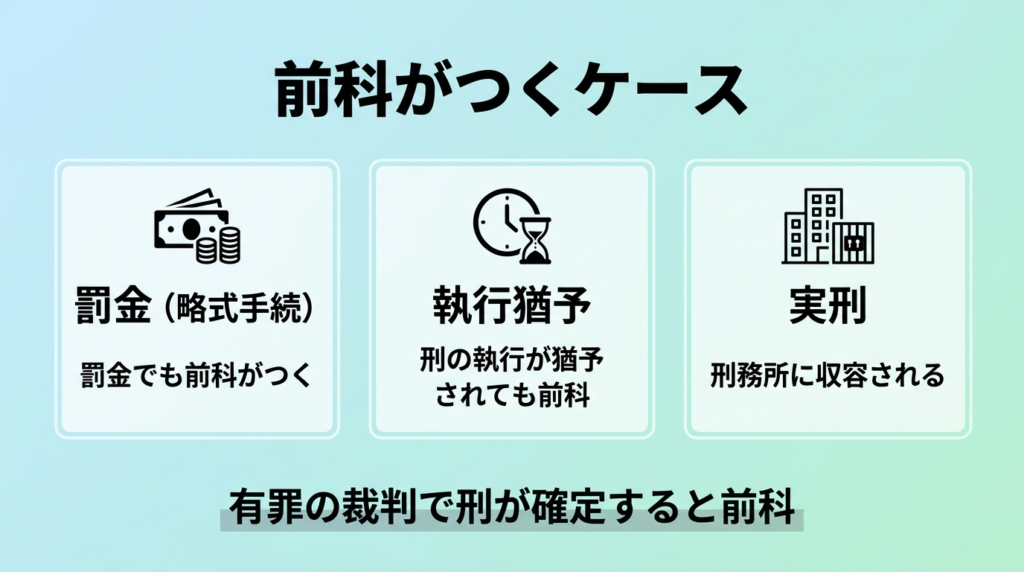 前科がつくケース

罰金（略式手続）

罰金でも前科がつく

執行猶予

刑の執行が猶予されても前科

実刑

刑務所に収容される

有罪の裁判で刑が確定すると前科