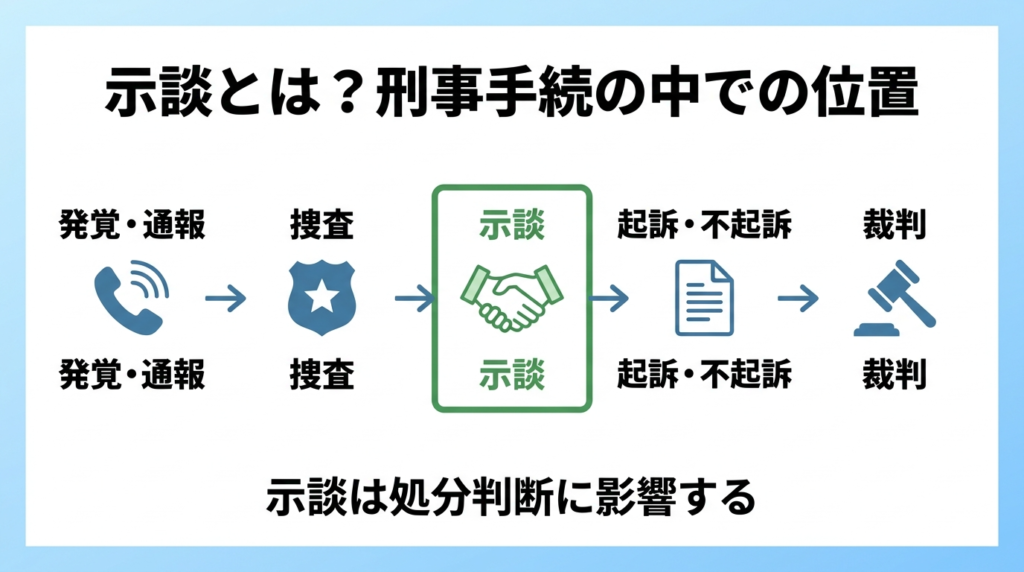 示談とは？刑事手続の中での位置

発覚・通報 捜査 示談 起訴・不起訴 裁判

発覚・通報 捜査 示談 起訴・不起訴 裁判

示談は処分判断に影響する