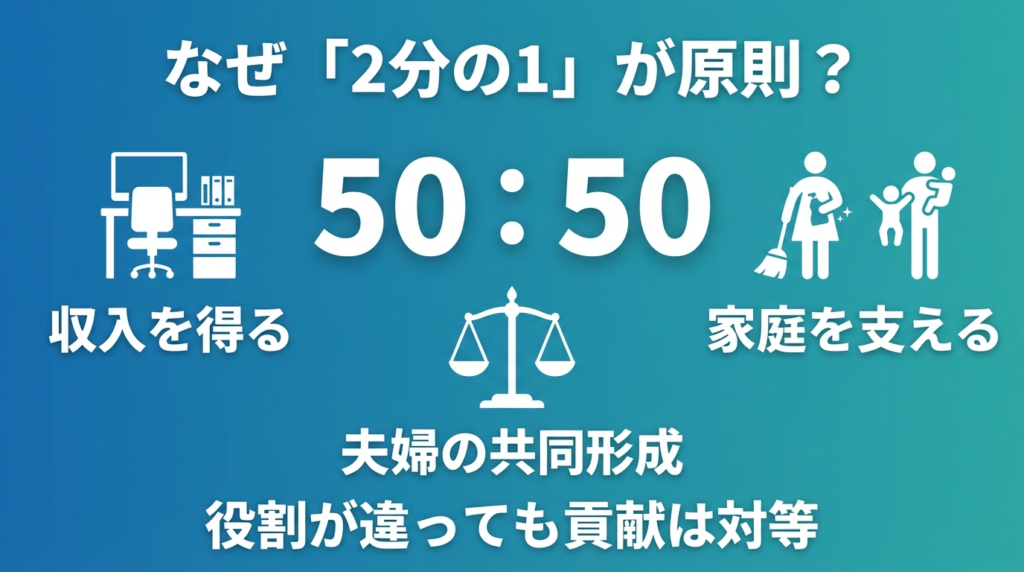 なぜ「2分の1」が原則？

50：50

収入を得る

家庭を支える

夫婦の共同形成
役割が違っても貢献は対等