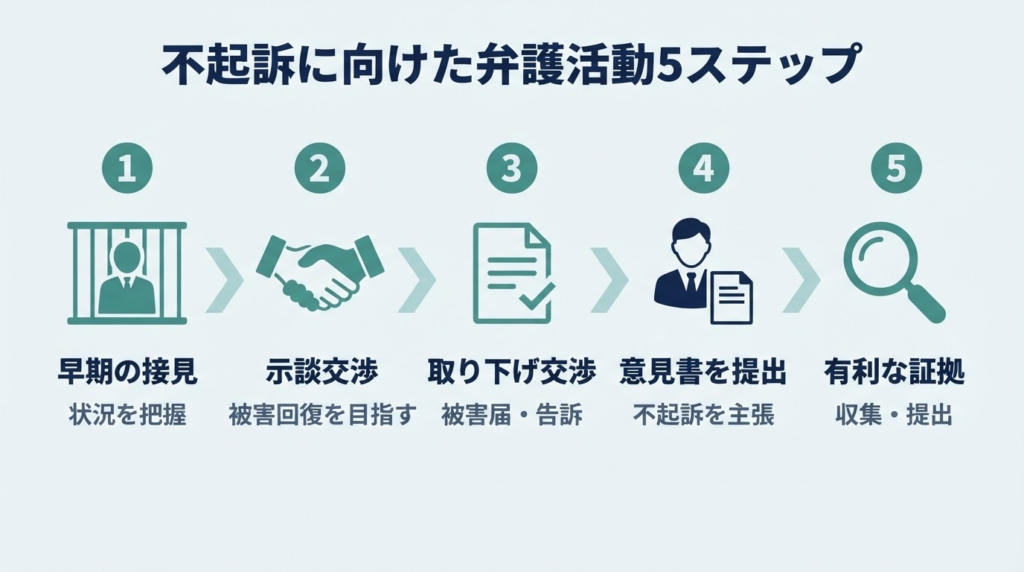 不起訴に向けた弁護活動5ステップ

1
早期の接見
状況を把握

2
示談交渉
被害回復を目指す

3
取り下げ交渉
被害届・告訴

4
意見書を提出
不起訴を主張

5
有利な証拠
収集・提出