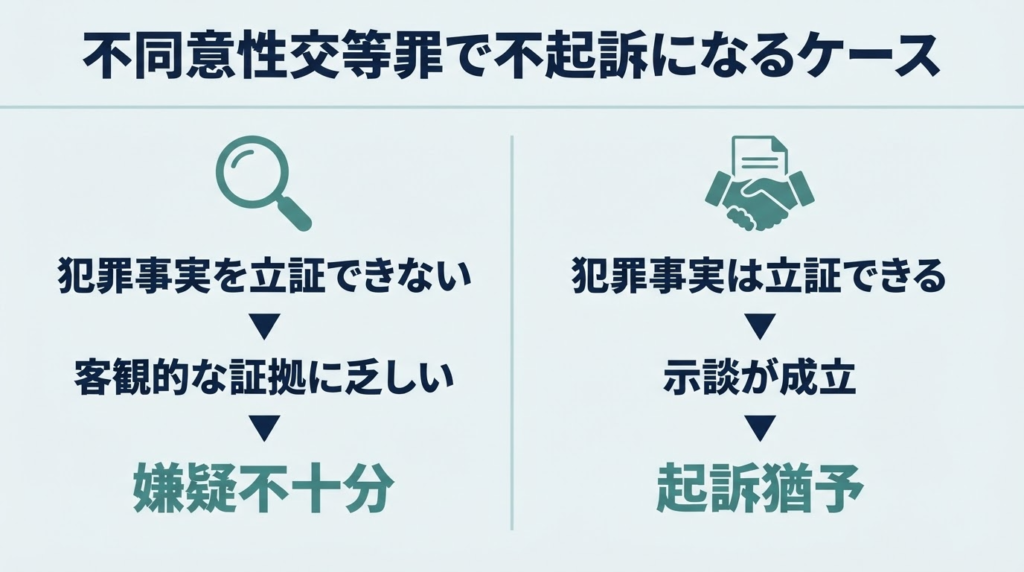 不同意性交等罪で不起訴になるケース

犯罪事実を立証できない
▼
客観的な証拠に乏しい
▼
嫌疑不十分

犯罪事実は立証できる
▼
示談が成立
▼
起訴猶予