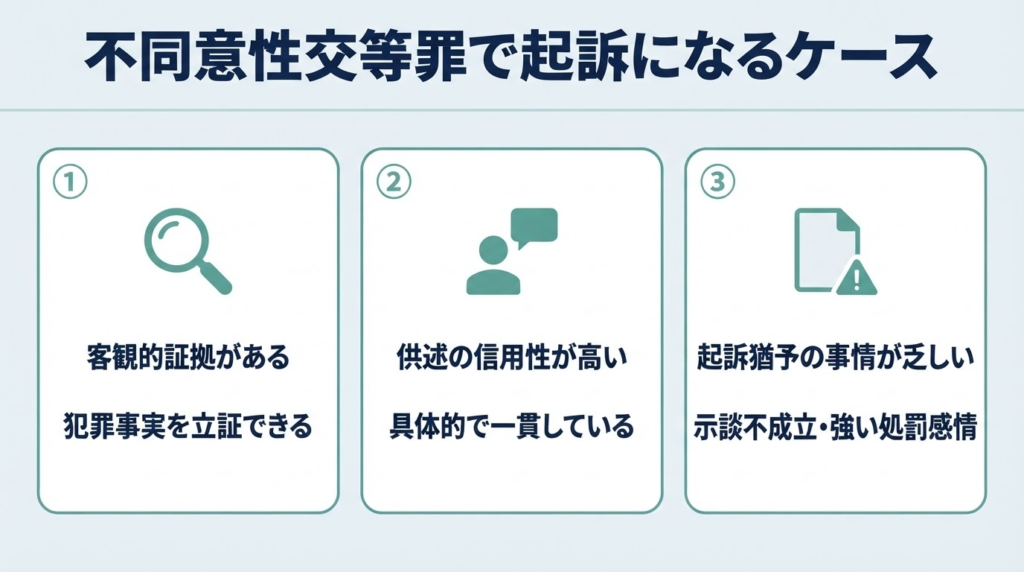 不同意性交等罪で起訴になるケース

①

客観的証拠がある

犯罪事実を立証できる

②

供述の信用性が高い

具体的で一貫している

③

起訴猶予の事情が乏しい

示談不成立・強い処罰感情